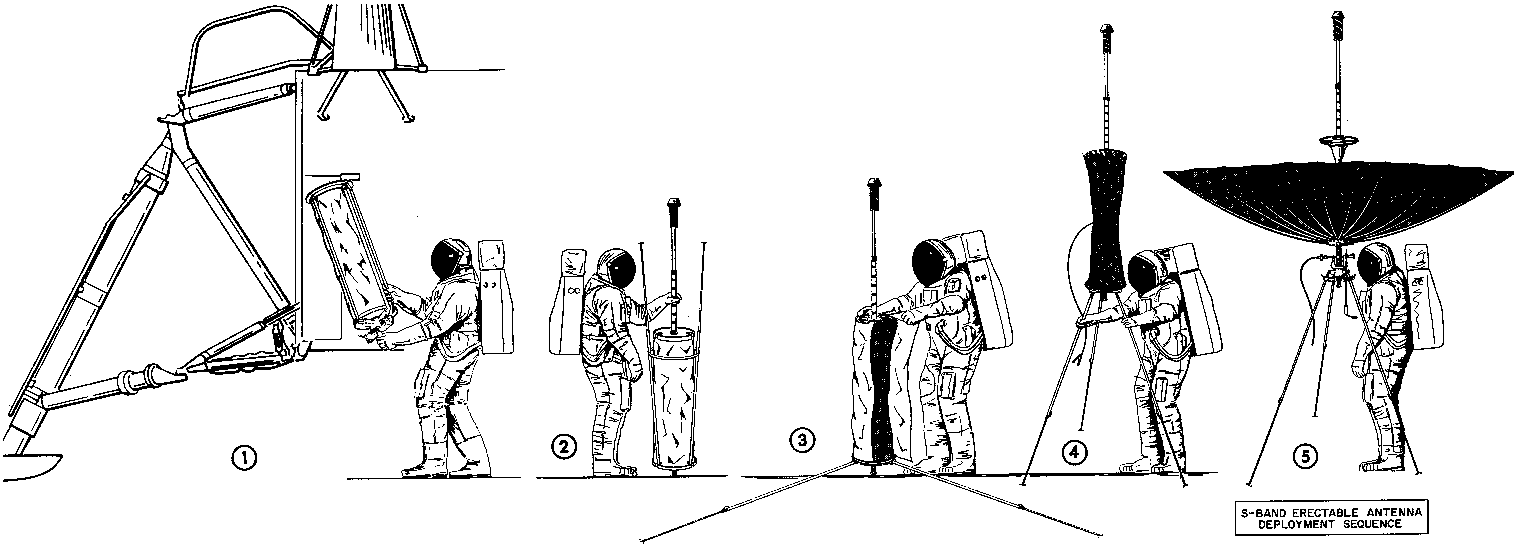 1

2

3

4

5

S-BAND ERECTABLE ANTENNA DEPLOYMENT SEQUENCE